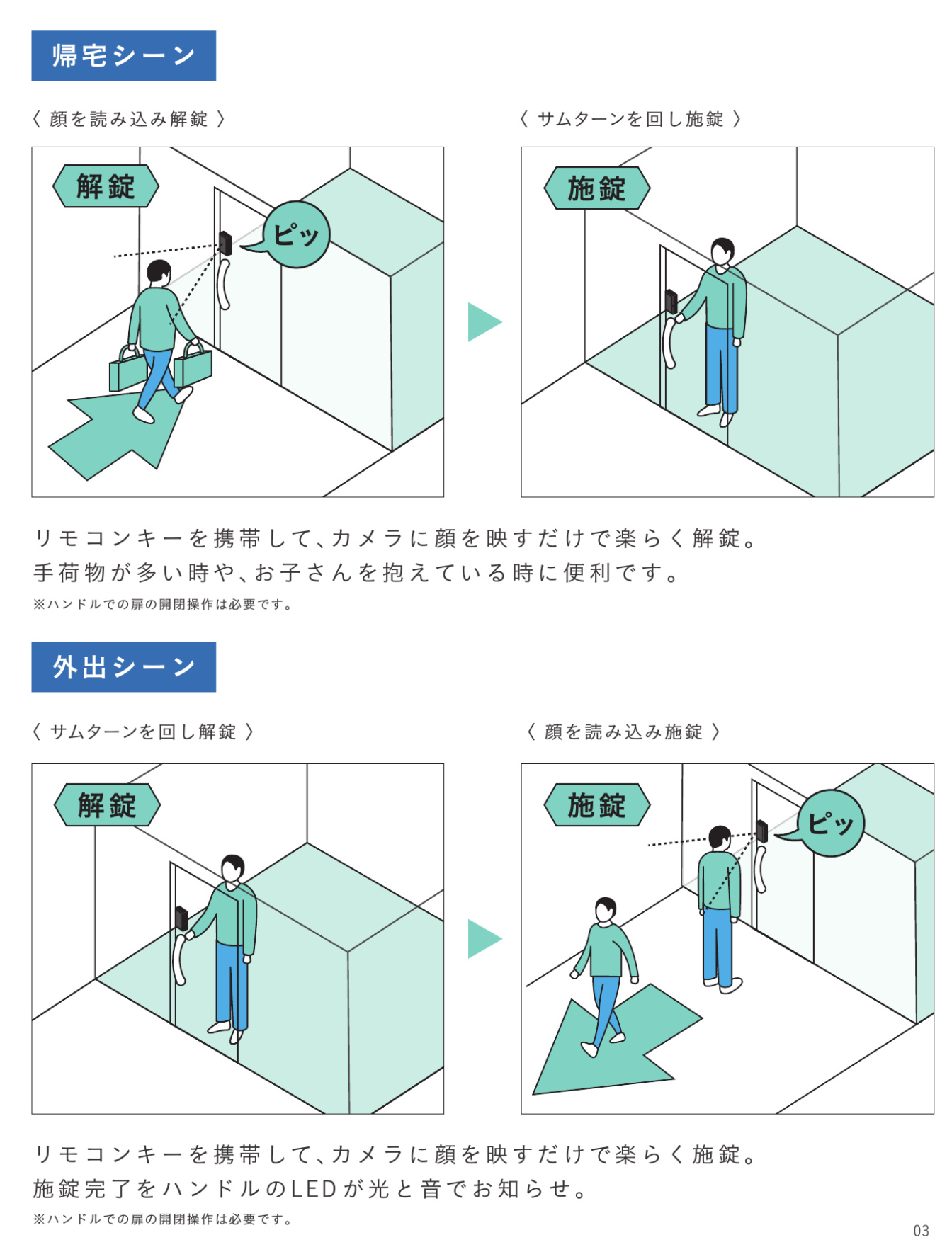 帰宅シーン

〈 顔を読み込み解錠 〉

解錠

ピッ

〈 サムターンを回し施錠 〉

施錠

リモコンキーを携帯して、カメラに顔を映すだけで楽らく解錠。
手荷物が多い時や、お子さんを抱えている時に便利です。
※ハンドルでの扉の開閉操作は必要です。

外出シーン

〈 サムターンを回し解錠 〉

解錠

〈 顔を読み込み施錠 〉

施錠

ピッ

リモコンキーを携帯して、カメラに顔を映すだけで楽らく施錠。
施錠完了をハンドルのLEDが光と音でお知らせ。
※ハンドルでの扉の開閉操作は必要です。

03